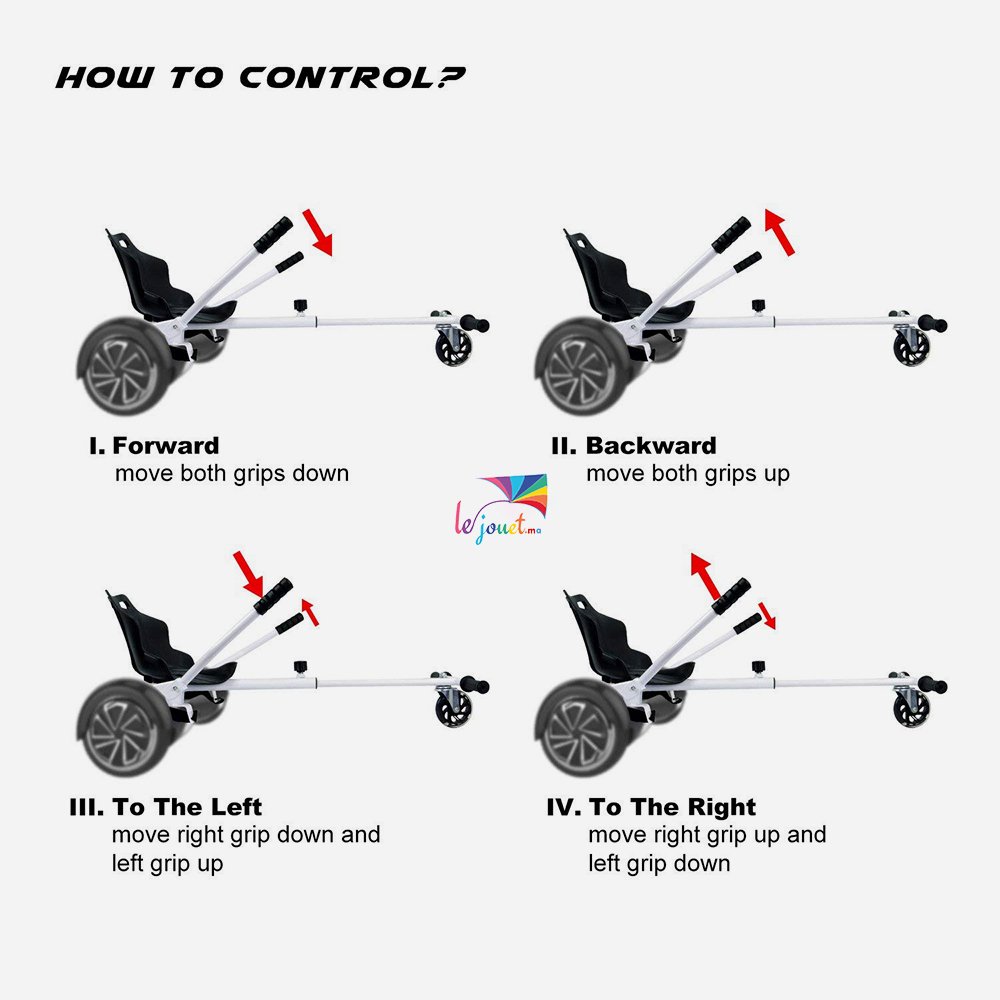 HOW TO CONTROL?

I. Forward
move both grips down

II. Backward
move both grips up

le jouet.ma

III. To The Left
move right grip down and left grip up

IV. To The Right
move right grip up and left grip down